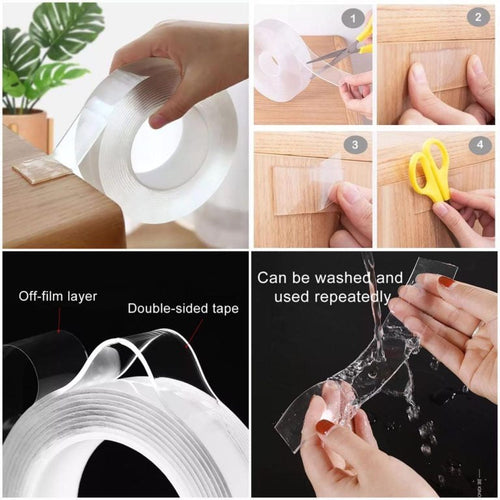 1

2

3

4

Off-film layer

Double-sided tape

Can be washed and used repeatedly