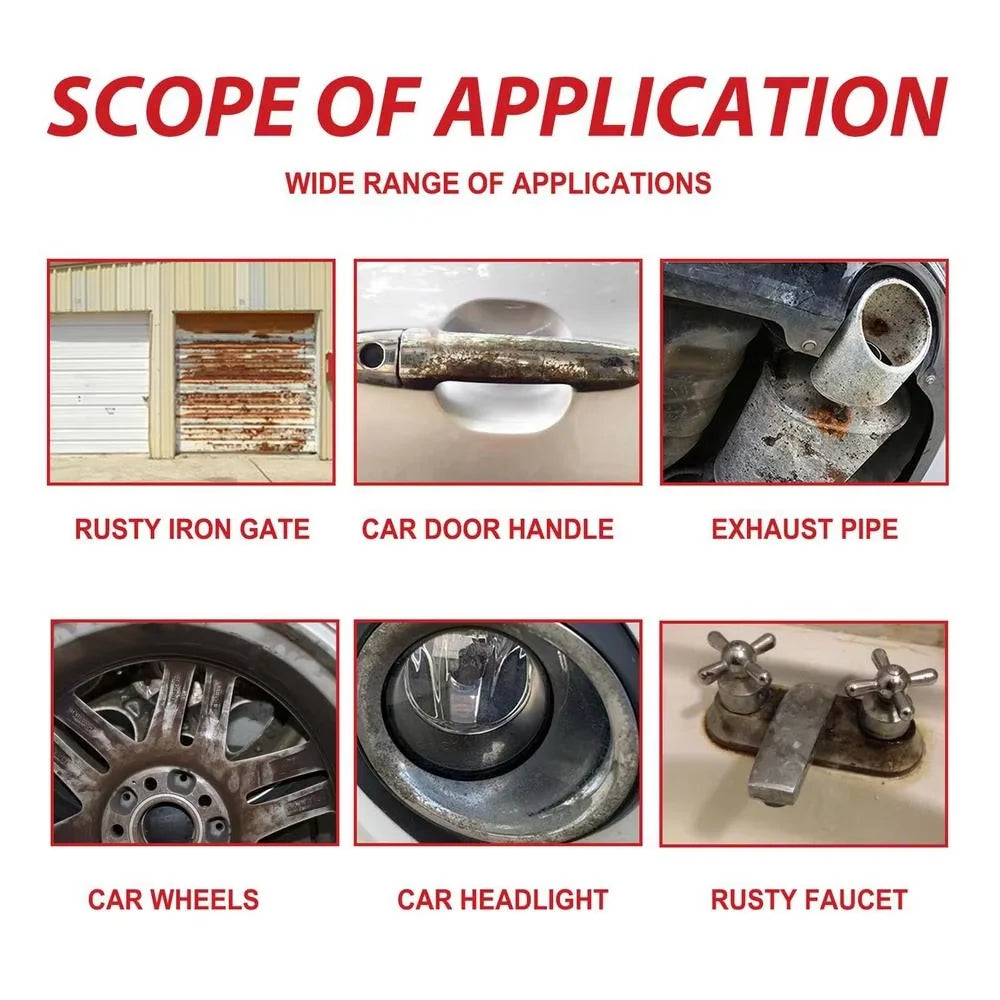 SCOPE OF APPLICATION

WIDE RANGE OF APPLICATIONS

RUSTY IRON GATE

CAR DOOR HANDLE

EXHAUST PIPE

CAR WHEELS

CAR HEADLIGHT

RUSTY FAUCET