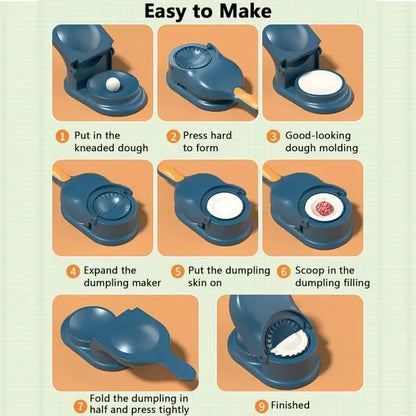 Easy to Make

1 Put in the kneaded dough

2 Press hard to form

3 Good-looking dough molding

4 Expand the dumpling maker

5 Put the dumpling skin on

6 Scoop in the dumpling filling

7 Fold the dumpling in half and press tightly

9 Finished