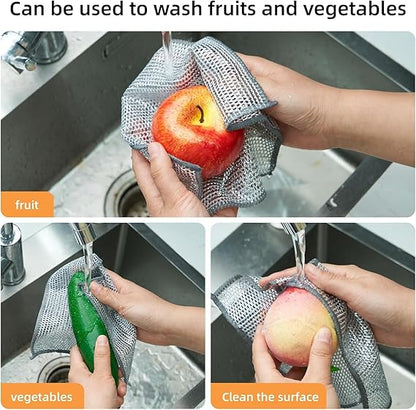 Can be used to wash fruits and vegetables

fruit

vegetables

Clean the surface