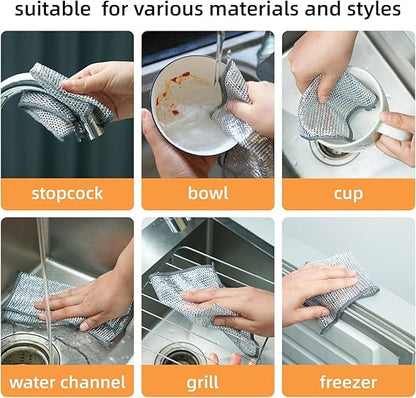 suitable for various materials and styles

stopcock

bowl

cup

water channel

grill

freezer