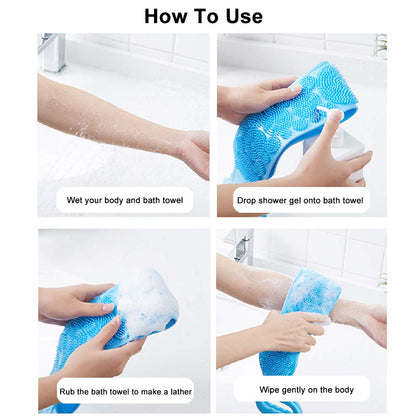 How To Use

Wet your body and bath towel

Drop shower gel onto bath towel

Rub the bath towel to make a lather

Wipe gently on the body